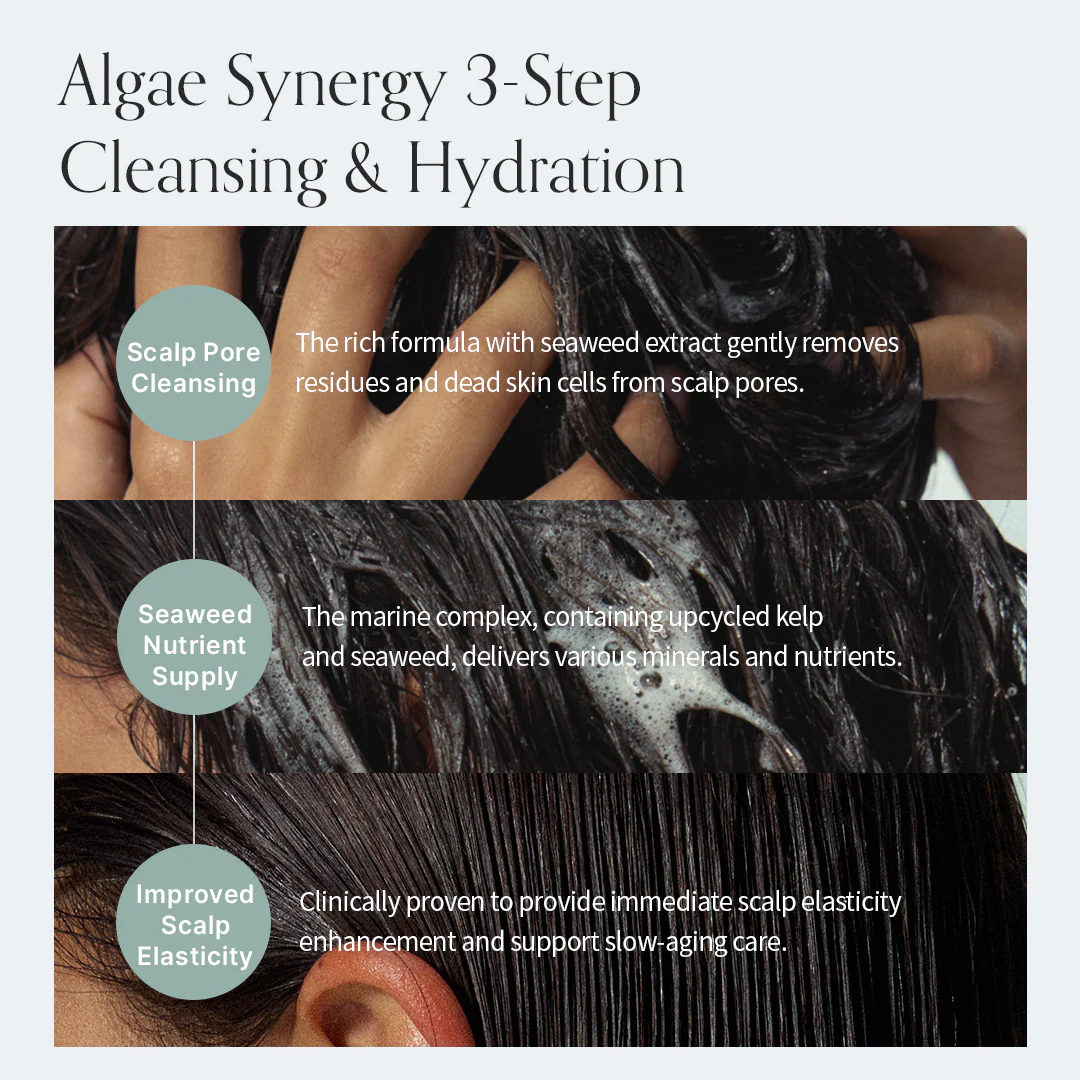 Algae Synergy 3-Step Cleansing & Hydration

Scalp Pore Cleansing

The rich formula with seaweed extract gently removes residues and dead skin cells from scalp pores.

Seaweed Nutrient Supply

The marine complex, containing upcycled kelp and seaweed, delivers various minerals and nutrients.

Improved Scalp Elasticity

Clinically proven to provide immediate scalp elasticity enhancement and support slow-aging care.