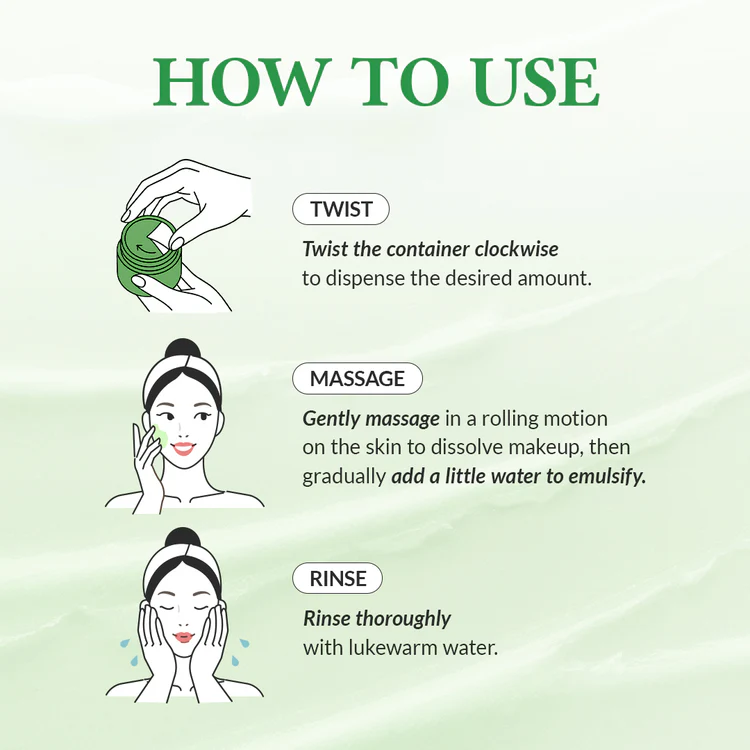 HOW TO USE

TWIST

Twist the container clockwise to dispense the desired amount.

MASSAGE

Gently massage in a rolling motion on the skin to dissolve makeup, then gradually add a little water to emulsify.

RINSE

Rinse thoroughly with lukewarm water.