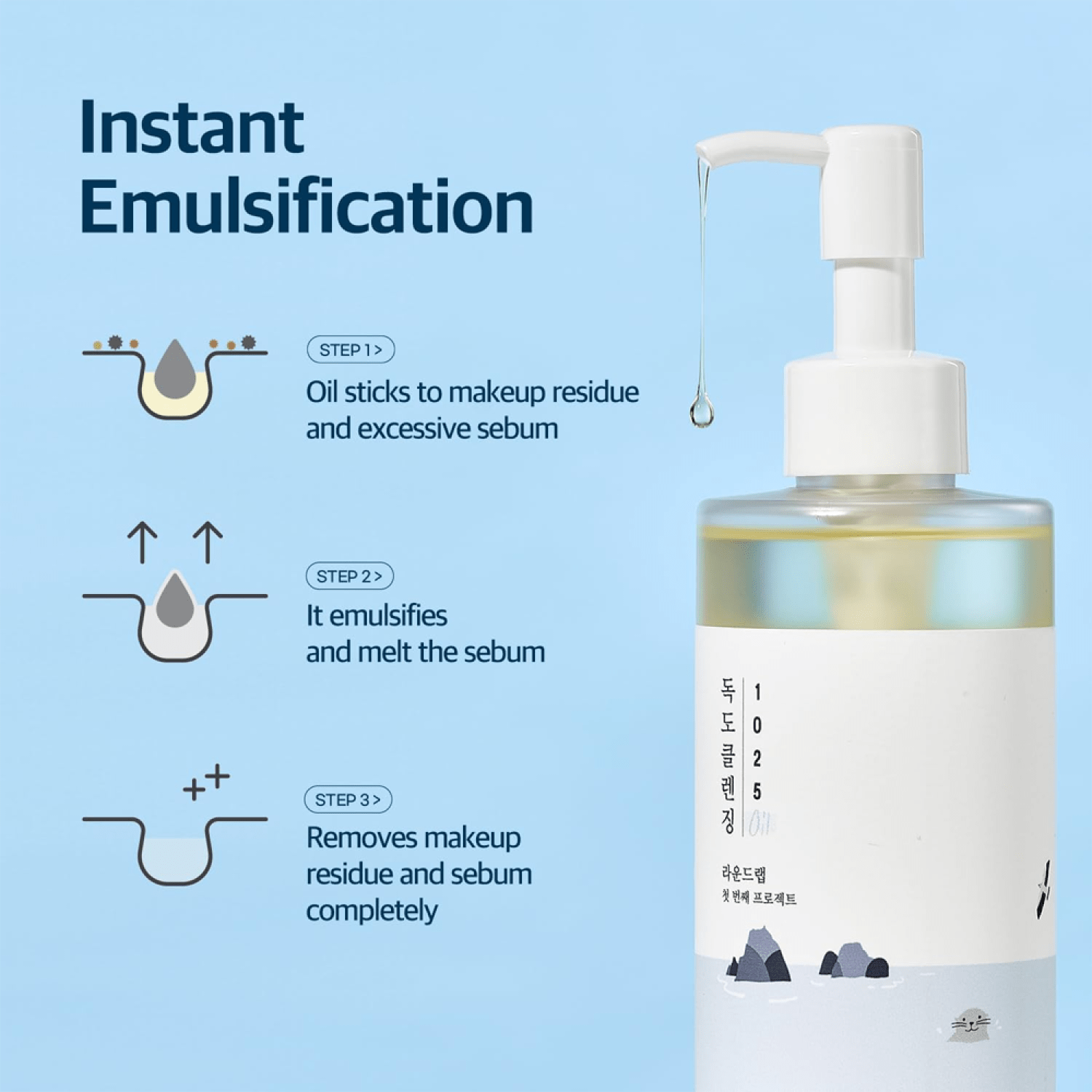 Instant Emulsification

STEP 1 >
Oil sticks to makeup residue and excessive sebum

STEP 2 >
It emulsifies and melt the sebum

STEP 3 >
Removes makeup residue and sebum completely

독도클렌징
1025 Oil
라운드랩
첫 번째 프로젝트