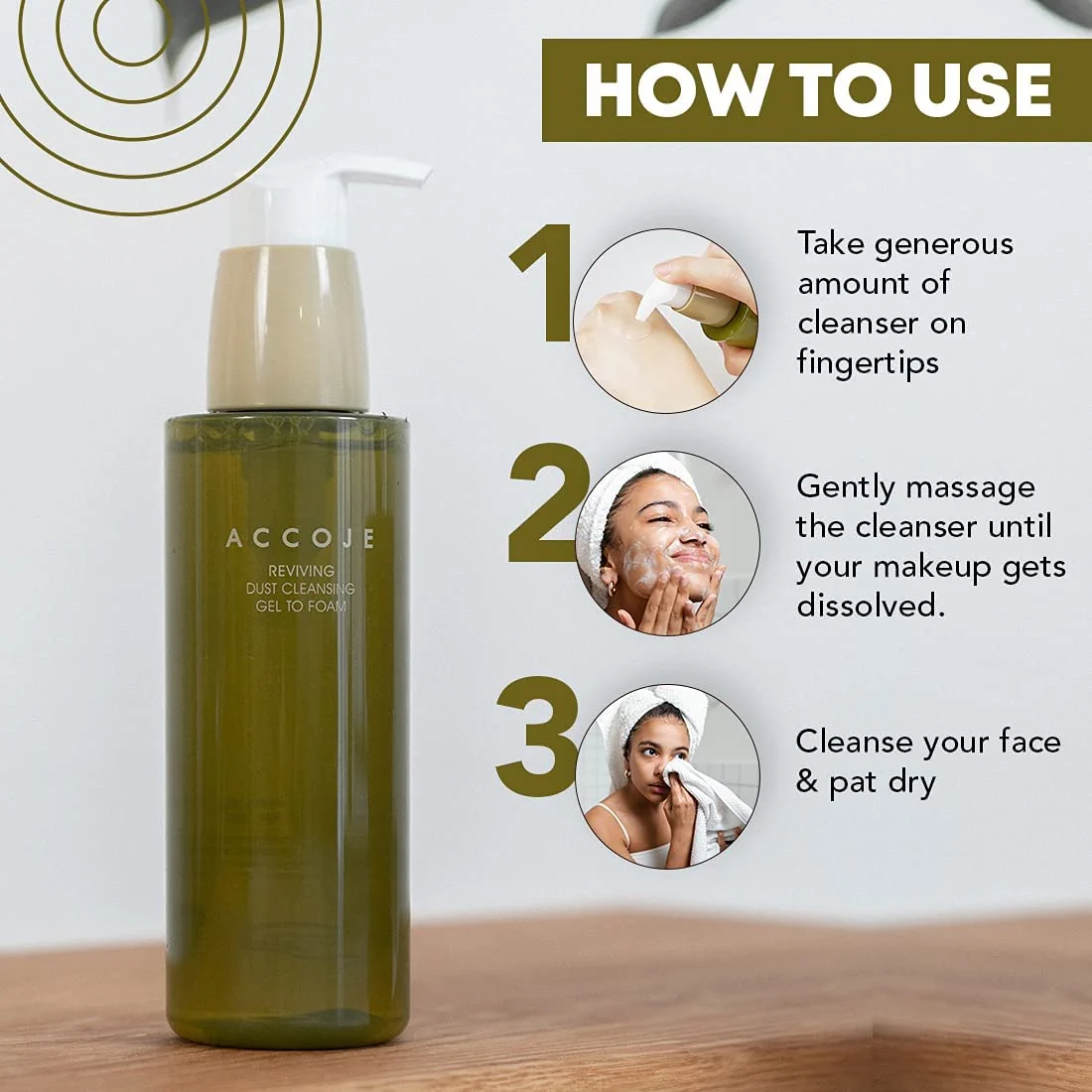 HOW TO USE

ACCOJE
REVIVING
DUST CLEANSING
GEL TO FOAM

1 Take generous amount of cleanser on fingertips

2 Gently massage the cleanser until your makeup gets dissolved.

3 Cleanse your face & pat dry